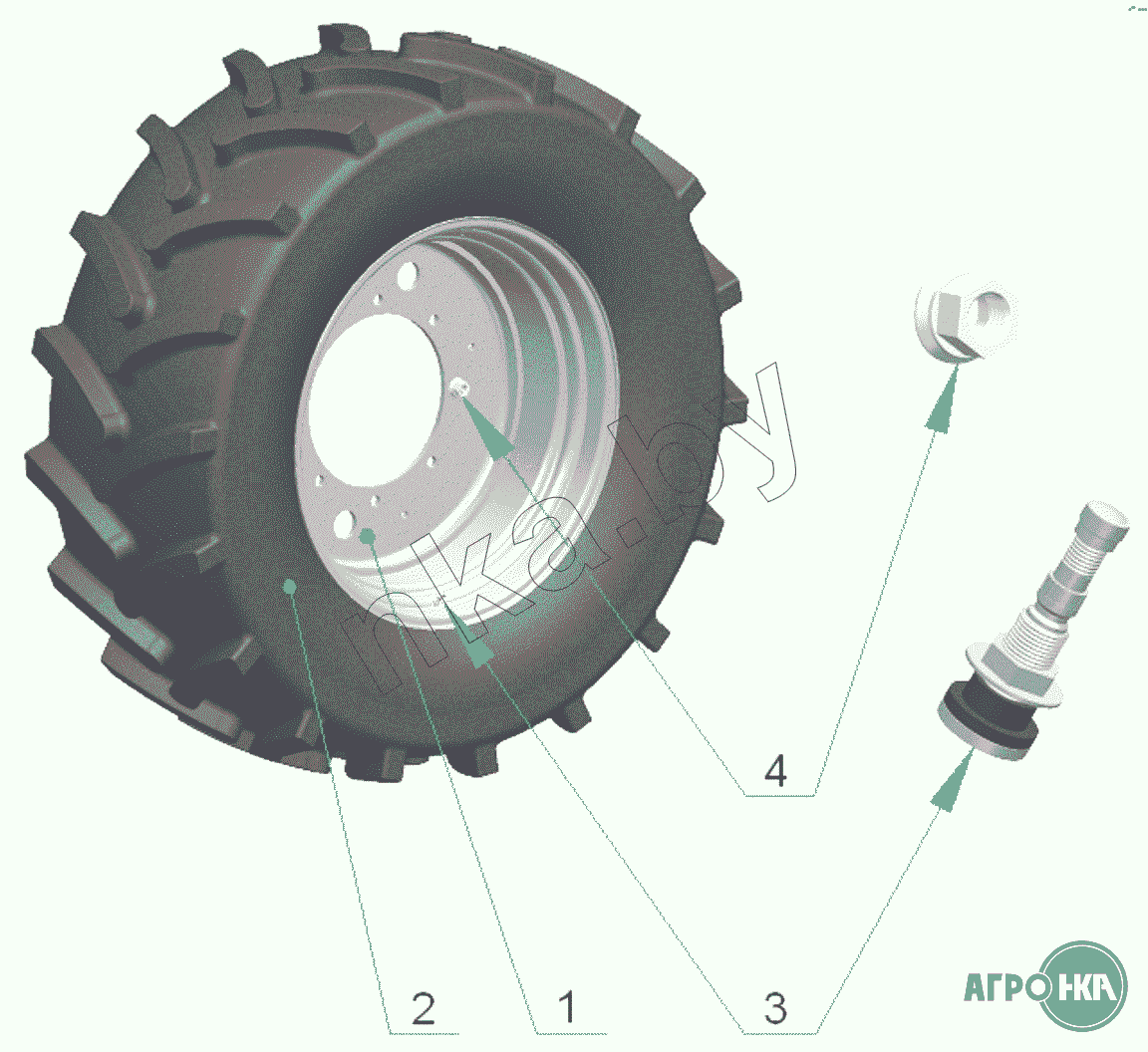 nka.by

4

2

1

3

АГРО НКА