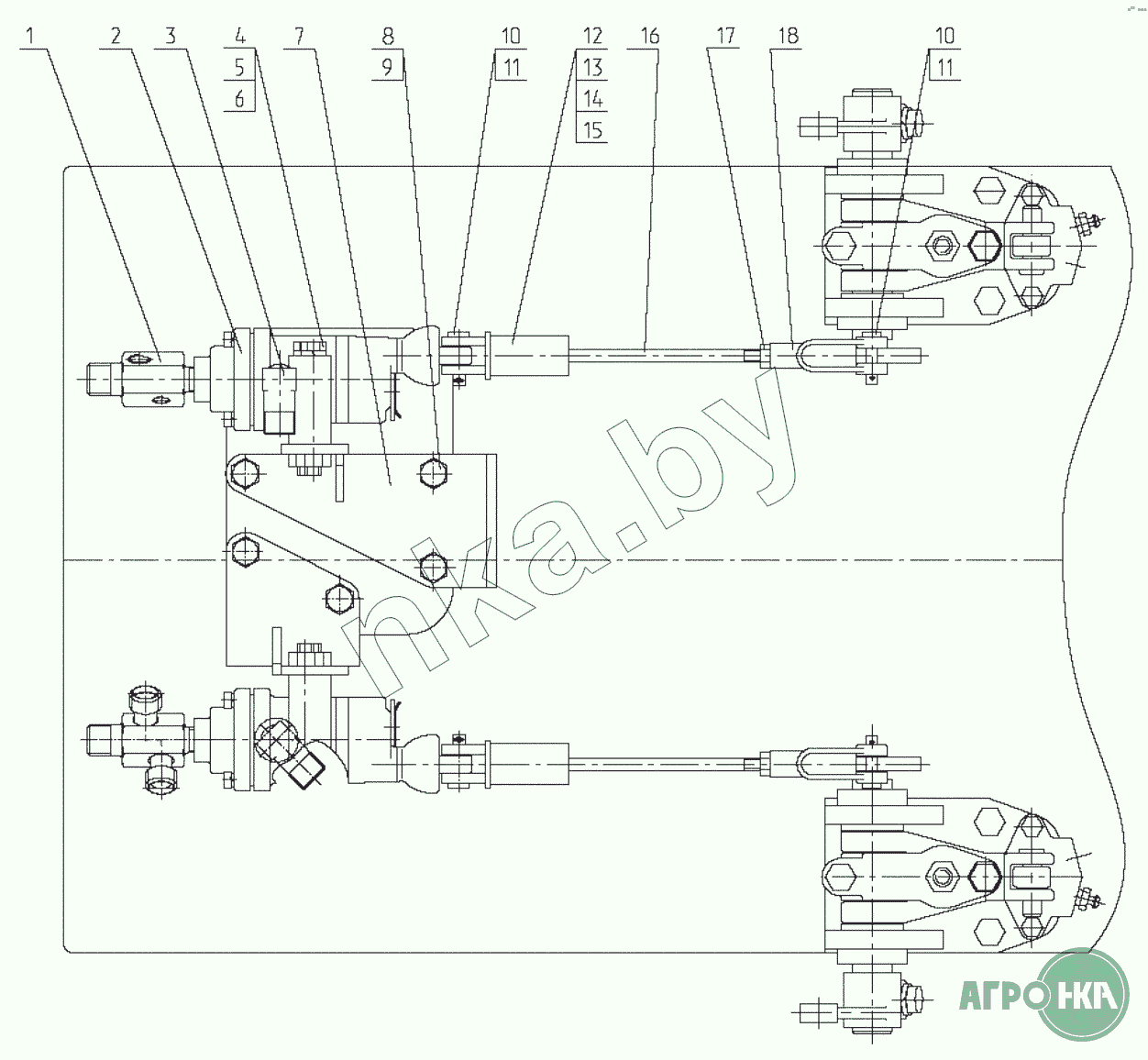 1
2
3
4
5
6
7
8
9
10
11
12
13
14
15
16
17
18
10
11
nka.by
АГРОНКА