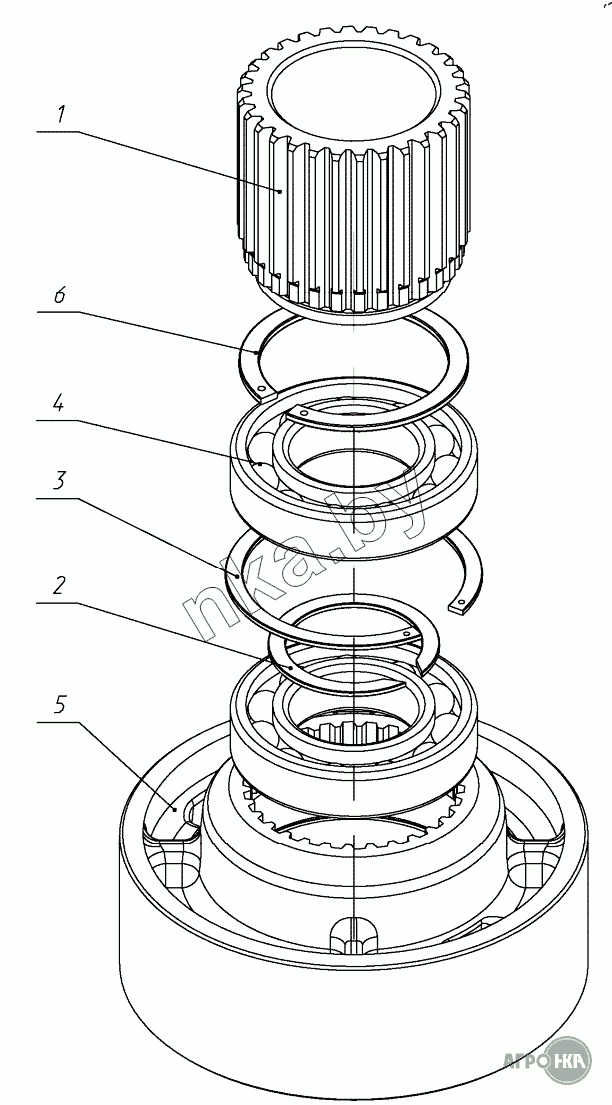 1
6
4
3
2
5
nka.by
АГРО НКА