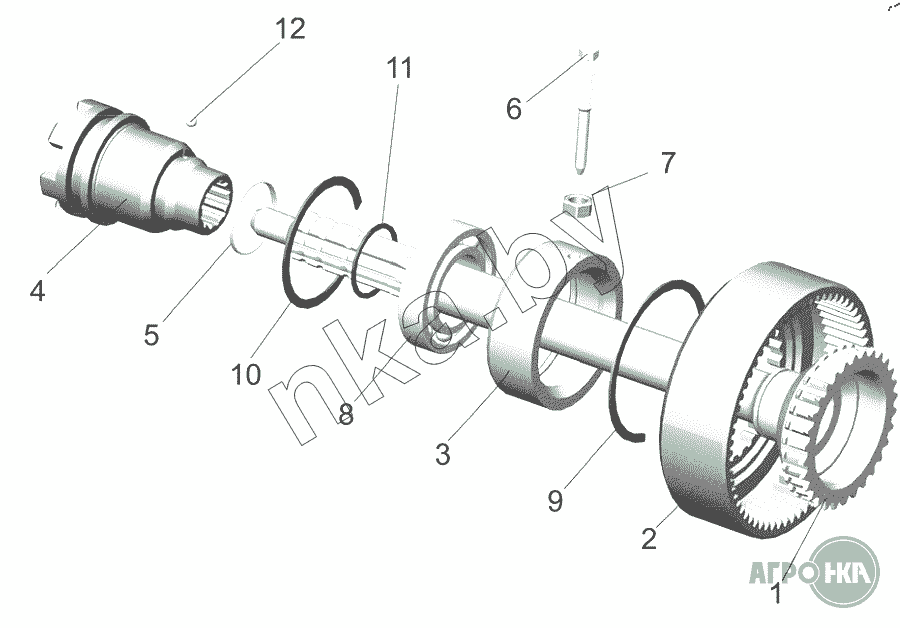 12
11
6
7
4
5
10
8
3
9
2
1
nka.by
АГРО НКА