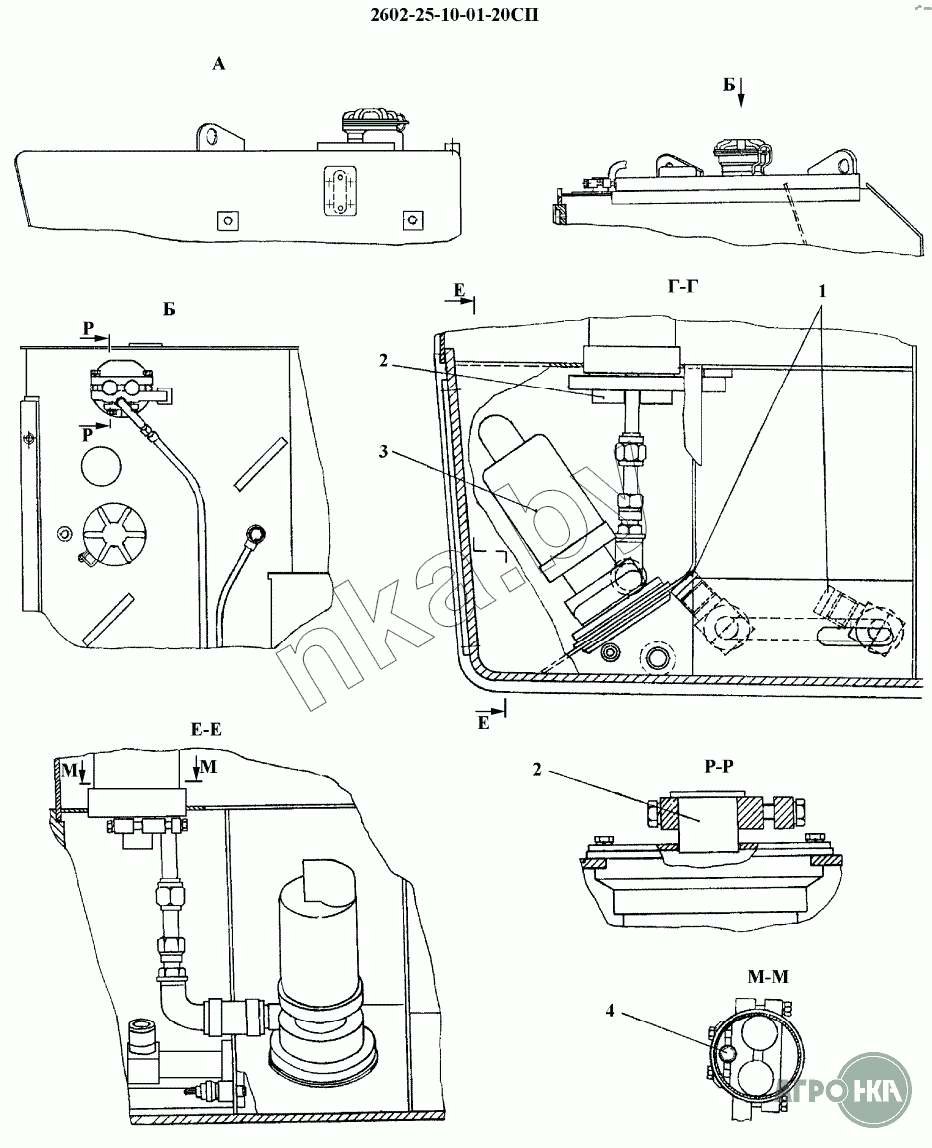 2602-25-10-01-20СП

А

Б

Б

Р

Р

Е

Г-Г

1

2

3

Е

Е-Е

М

М

2

Р-Р

М-М

4

nka.by

АГРОНКА