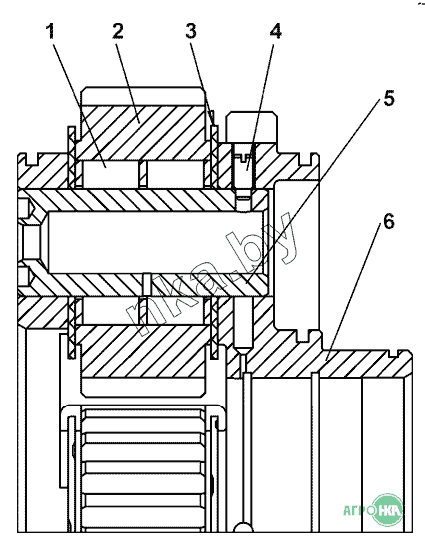 1
2
3
4
5
6
nka.by
АГРОНКА