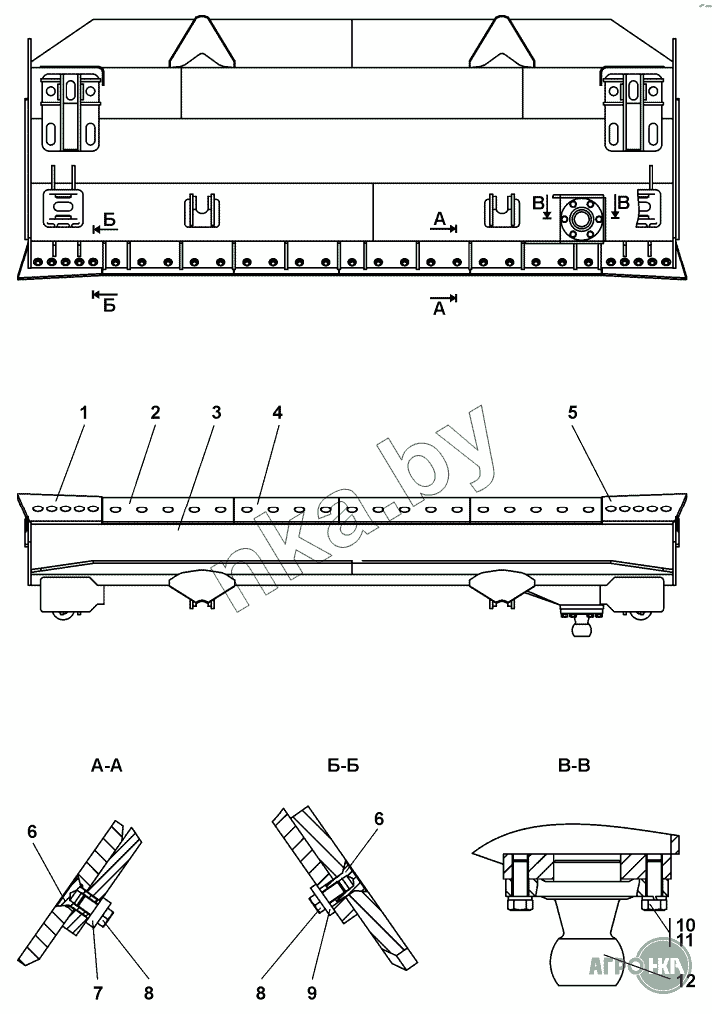 Б
А
В
В
Б
А

1
2
3
4
5

mka.by

А-А
Б-Б
В-В

6
7
8

6
8
9

10
11
12

АГРО НКА