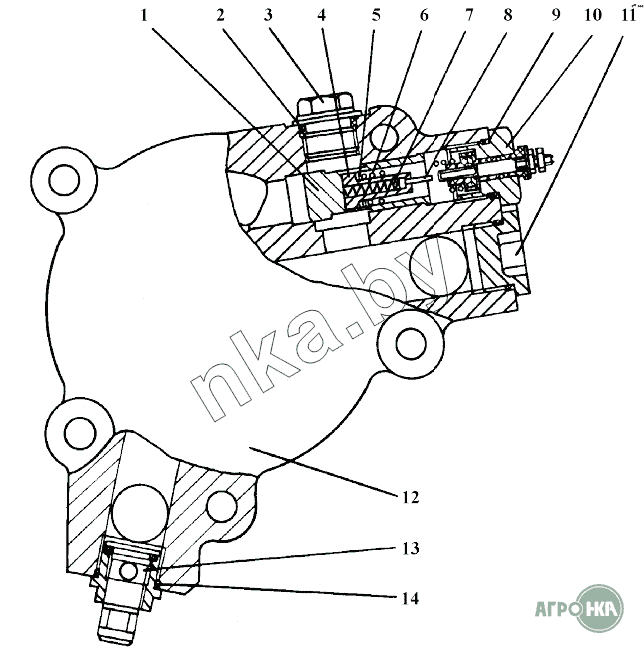 1 2 3 4 5 6 7 8 9 10 11

nka.by

12

13

14

АГРОНКА