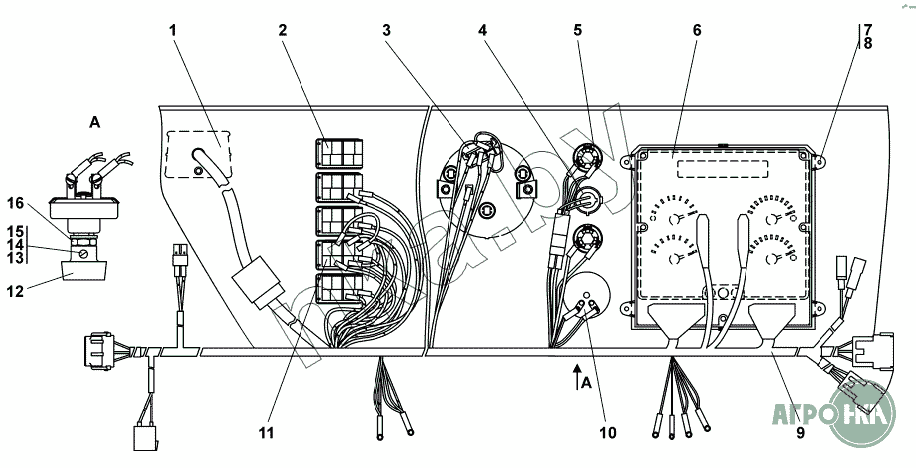 1
2
3
4
5
6
7
8
A
16
15
14
13
12
11
A
10
9
АГРОНК