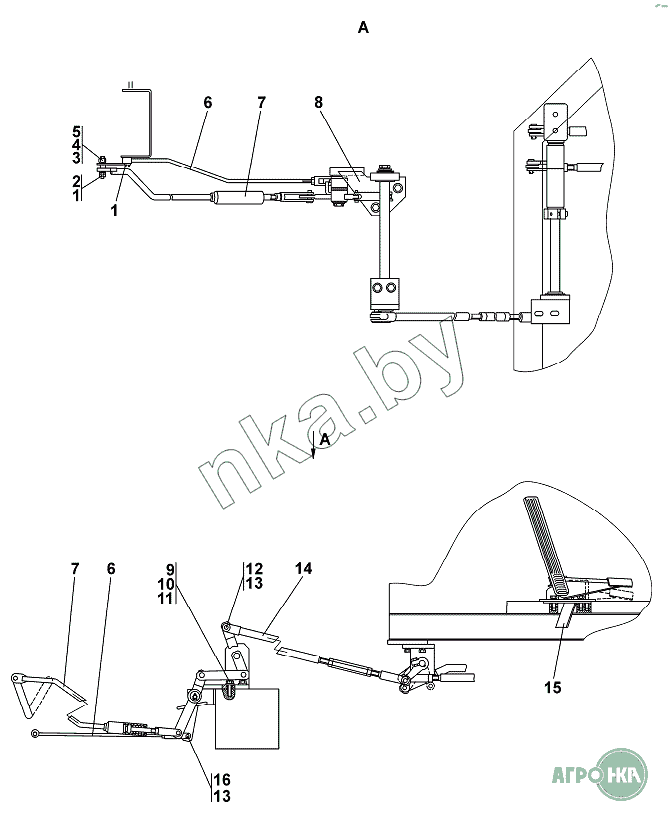 A

5
4
3
2
1
1
6
7
8

nka.by

A

7
6
9
10
11
12
13
14
15
16
13

АГРО НКА