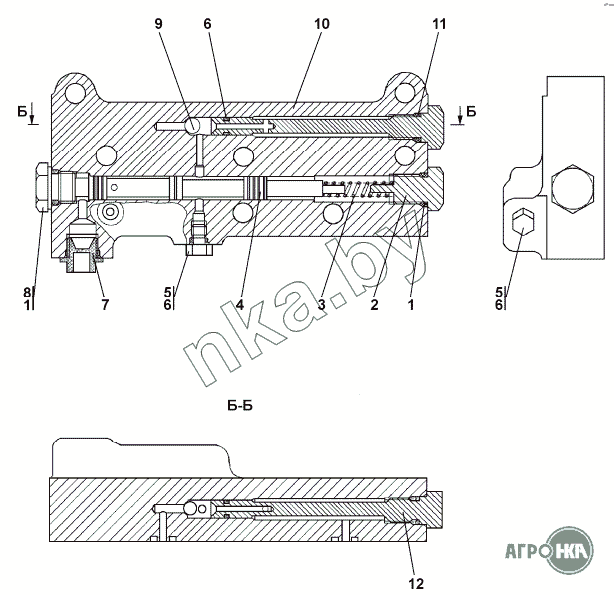 9 6 10 11

Б Б

8
1

7

5
6

4

3

2

1

5
6

nka.by

Б-Б

12

АГРО НКА