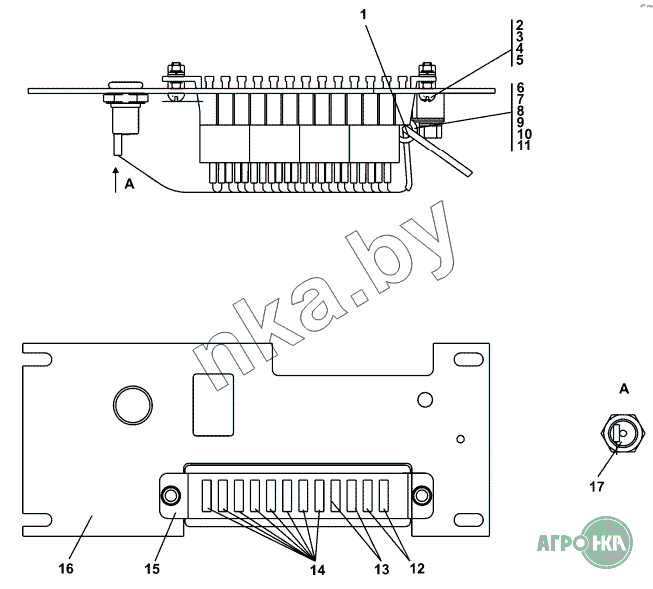 1
2
3
4
5
6
7
8
9
10
11
A
nka.by
A
17
16
15
14
13
12
АГРО НКА