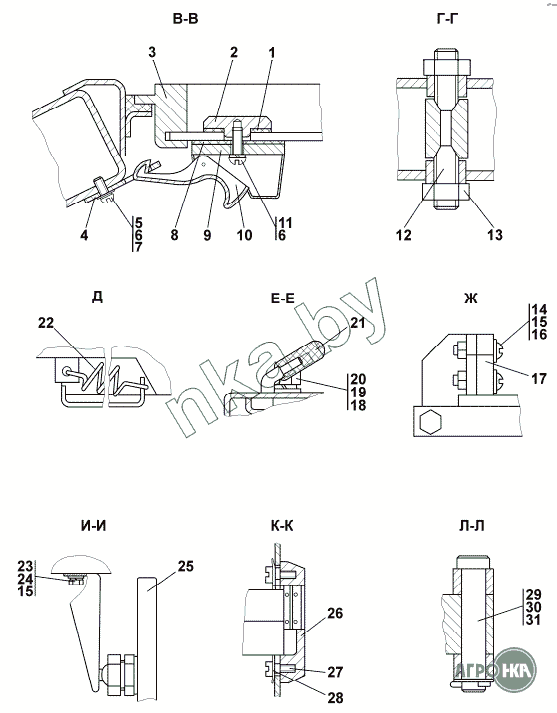 В-В

3 2 1

4 5 6 7 8 9 10 11 6

Г-Г

12 13

Д

22

Е-Е

21

20 19 18

Ж

14 15 16

17

nka.by

И-И

23 24 15

25

К-К

26

27

28

Л-Л

29 30 31

АГРО НКА