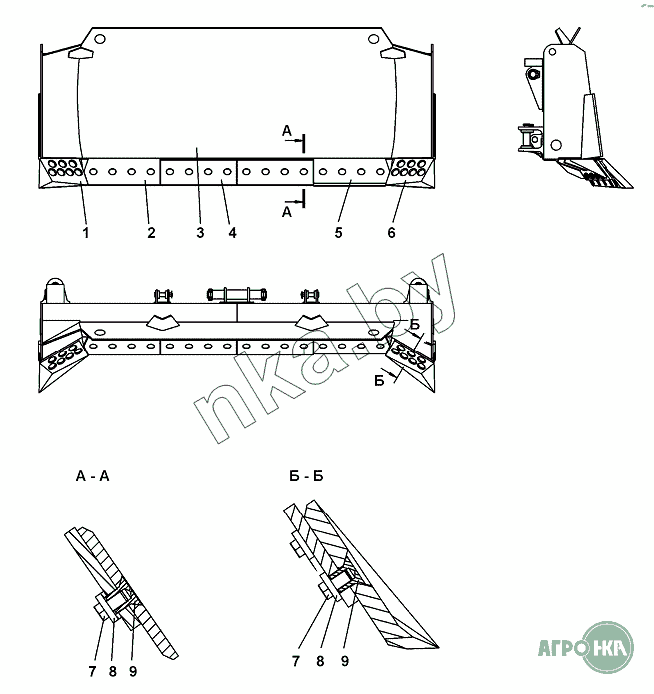 А
А
1 2 3 4 5 6
Б
Б
nka.by
А - А
Б - Б
7 8 9
7 8 9
АГРО НКА