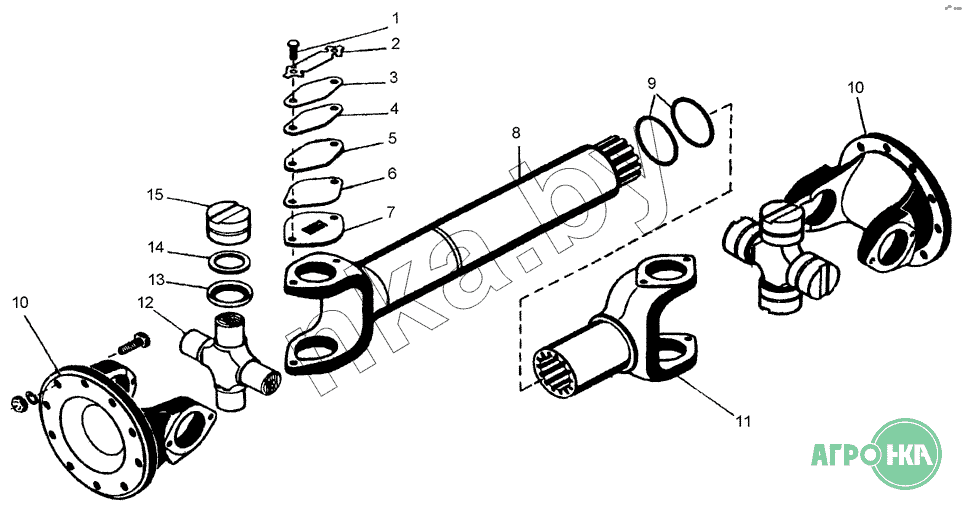 1
2
3
4
5
6
7
8
9
10
15
14
13
12
10
11
nka.by
АГРО НКА