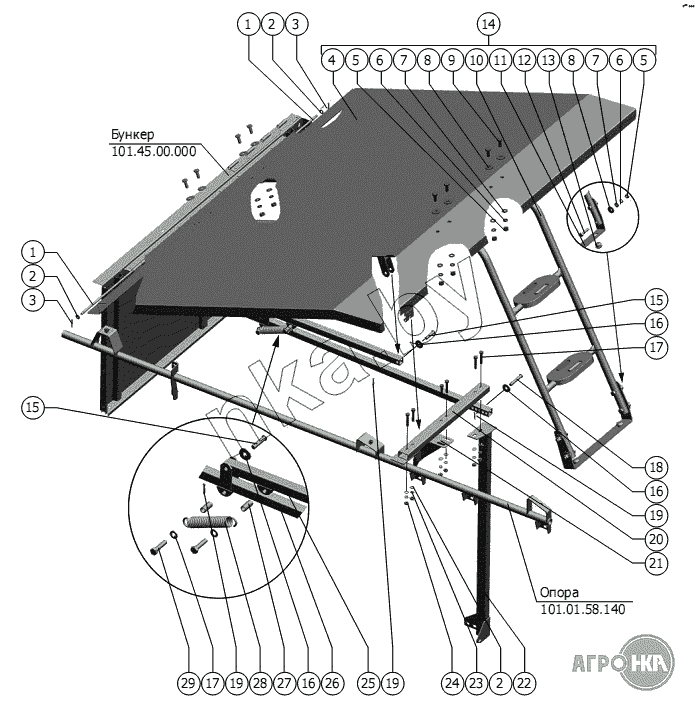 1 2 3
14
4 5 6 7 8 9 10 11 12 13 8 7 6 5
Бункер
101.45.00.000
1
2
3
15
16
17
15
18
16
19
20
21
Опора
101.01.58.140
29 17 19 28 27 16 26 25 19 24 23 2 22
АГРОНКА