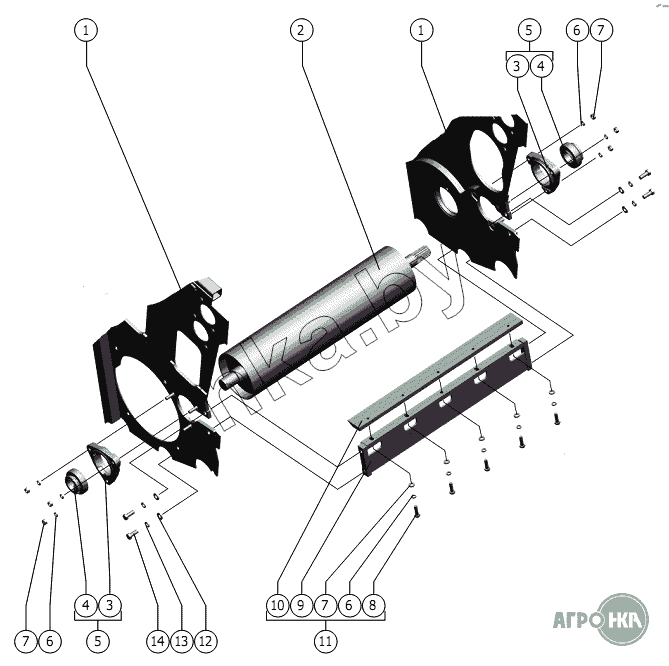 1
2
1
5
3 4
6 7
nka.by
4 3
5
7 6
14 13 12
10 9 7 6 8
11
АГРО НКА