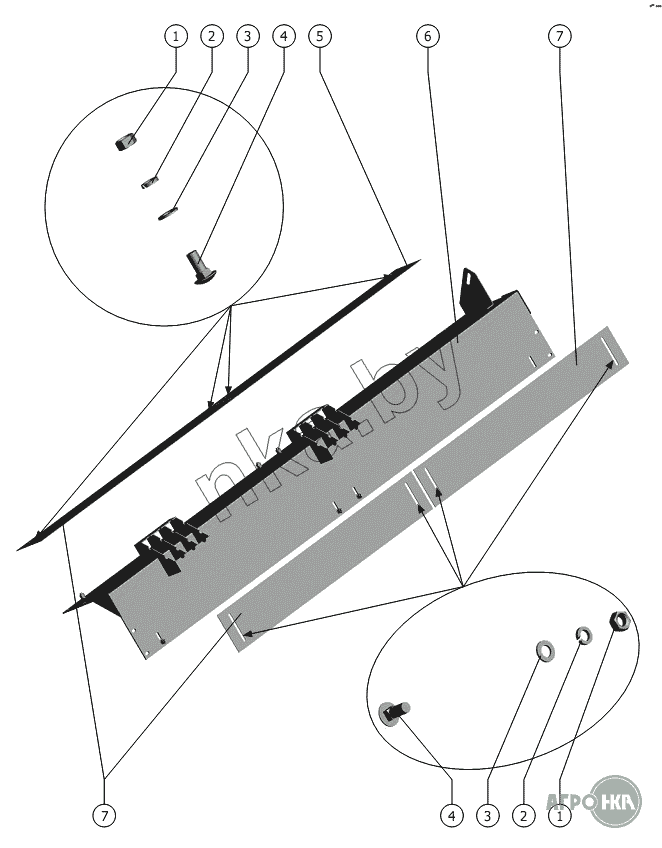 1 2 3 4 5 6 7

nka.by

7

4 3 2 1

АГРО НКА