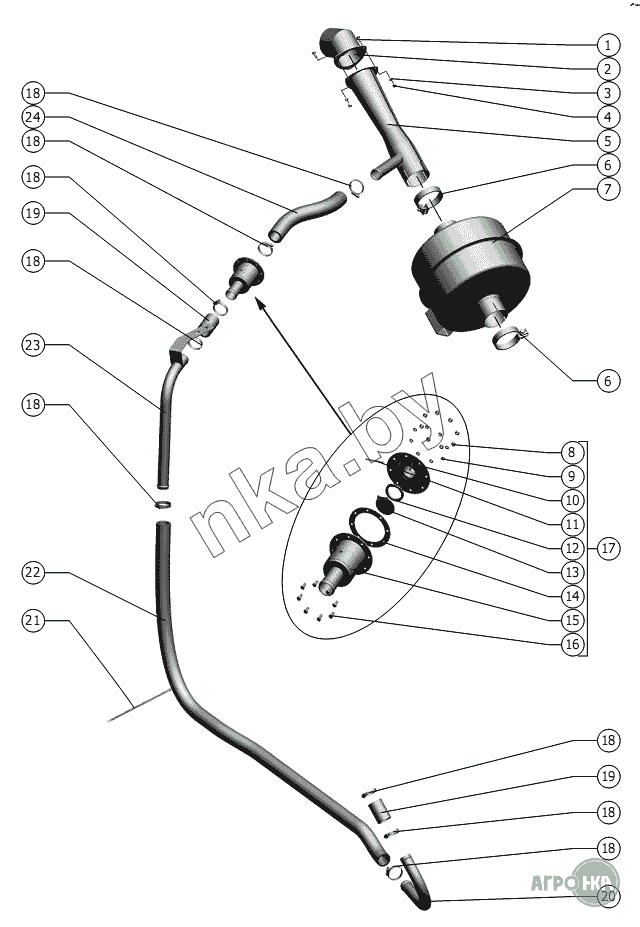 1
2
3
4
5
6
7
6
18
24
18
18
19
18
23
18
22
21
8
9
10
11
12
13
14
15
16
17
18
19
18
18
20
nka.by
АГРО НКА