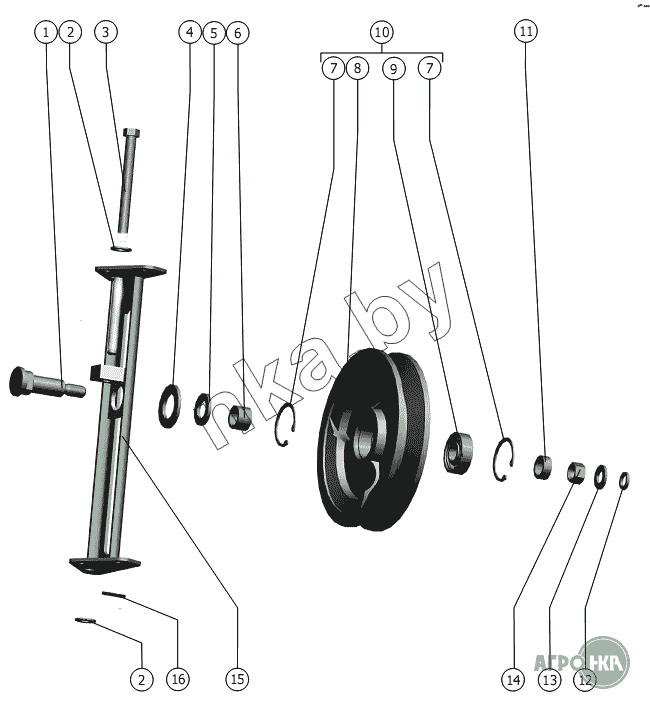 1 2 3 4 5 6 10 7 8 9 7 11

nka.by

2 16 15 14 13 12

АГРОНКА