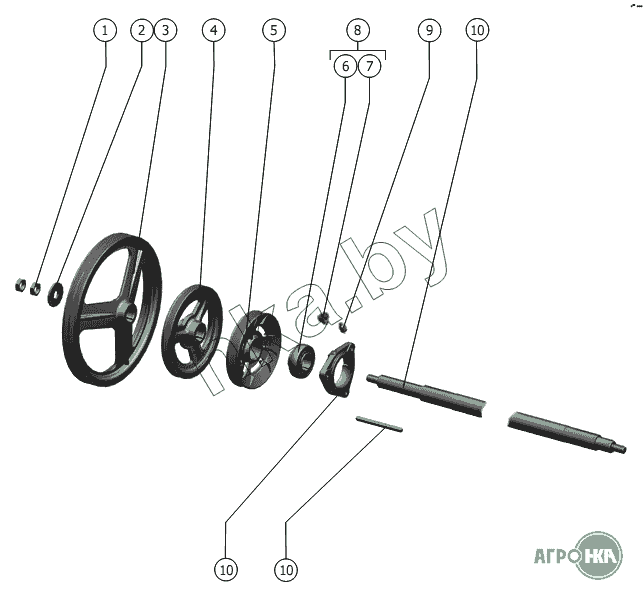 1
2
3
4
5
8
6
7
9
10
nka.by
10
10
АГРОНКА