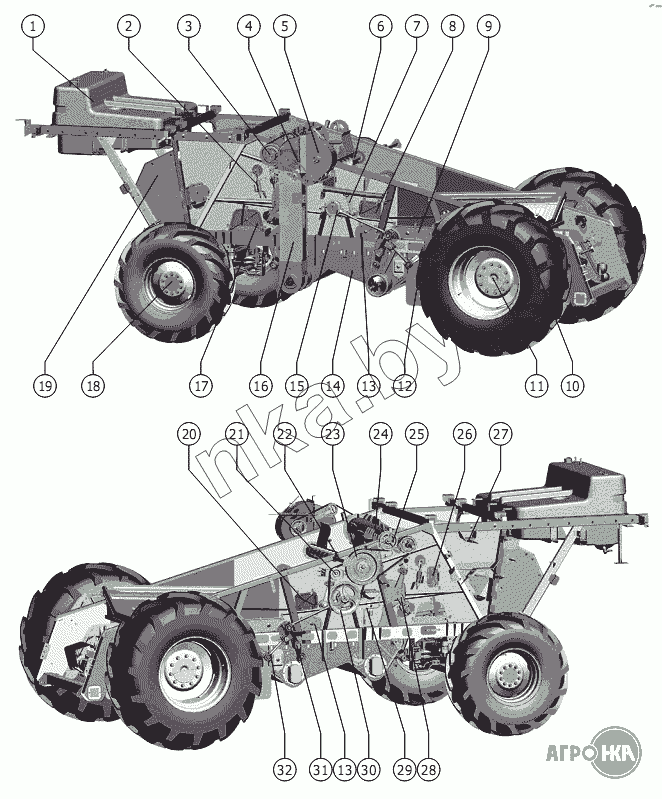 1 2 3 4 5 6 7 8 9

19 18 17 16 15 14 13 12 11 10

nka.by

20 21 22 23 24 25 26 27

32 31 13 30 29 28

АГРОНКА