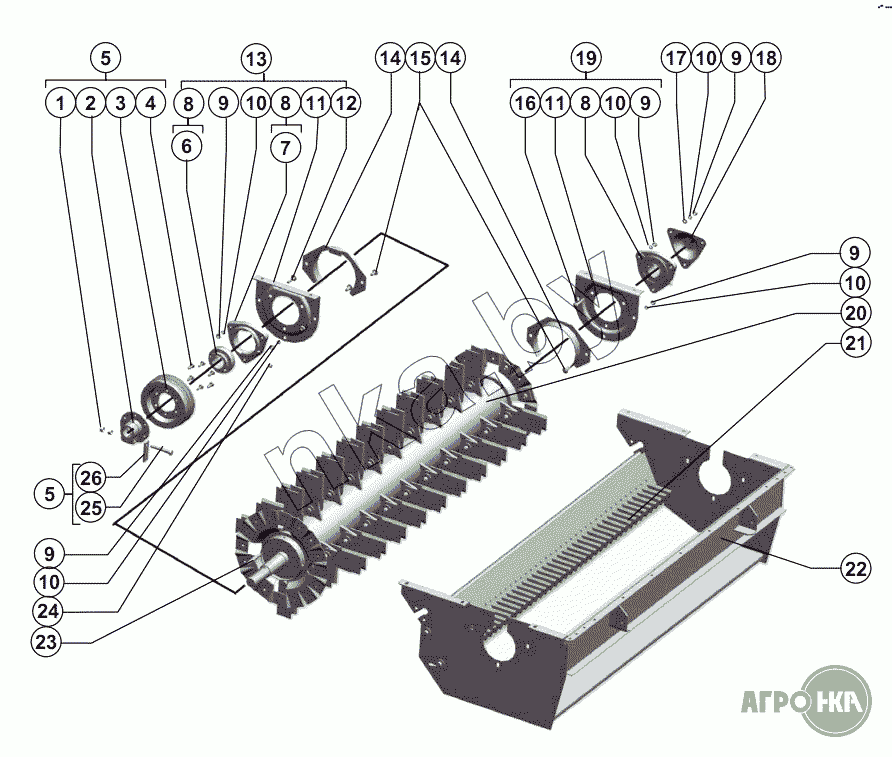 5
1 2 3 4
13
8 9 10 8 11 12
6
7
14 15 14
19
16 11 8 10 9
17 10 9 18
9
10
20
21
22
5
26
25
9
10
24
23
nka.by
АГРО НКА