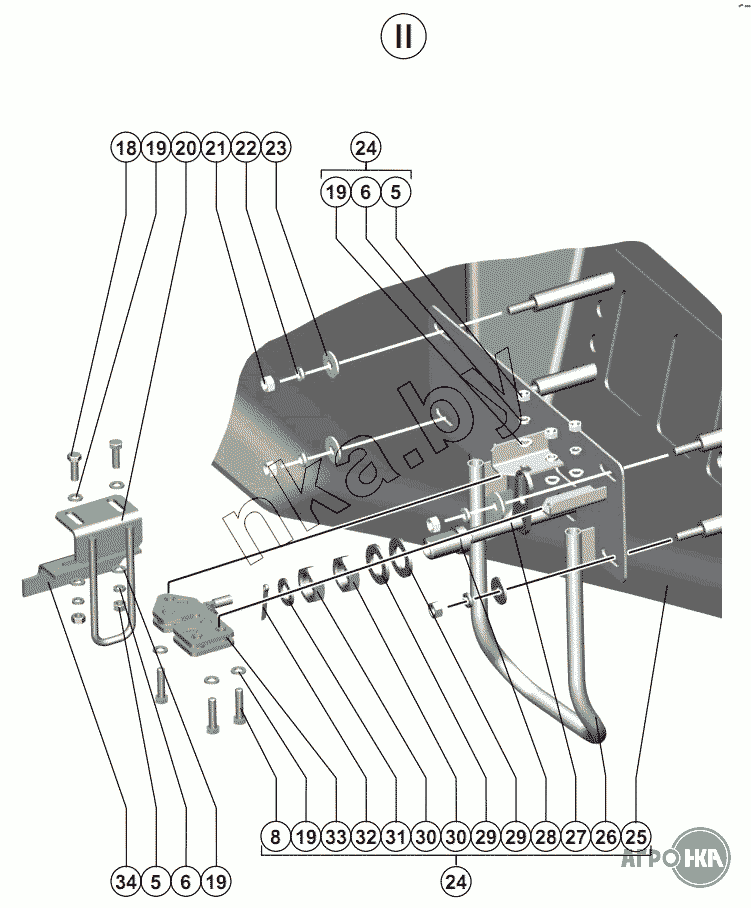 II

18 19 20 21 22 23

24

19 6 5

nka.by

8 19 33 32 31 30 30 29 29 28 27 26 25

24

34 5 6 19

АГРОНКА