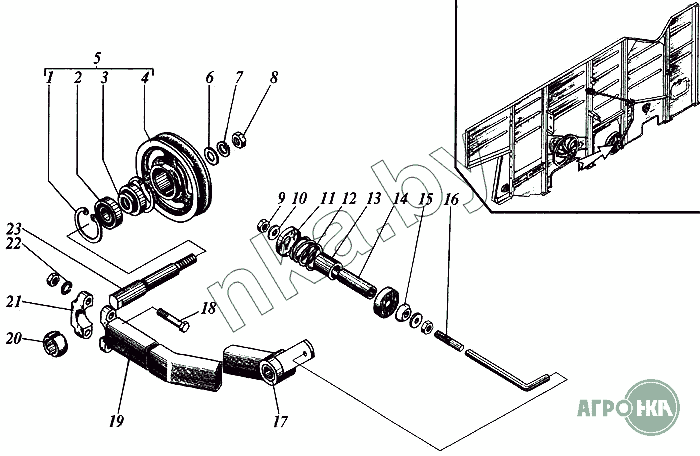 5
1 2 3 4
6 7 8
9 10 11 12 13 14 15 16
23
22
21
20
18
19
17
nka.by
АГРО НКА