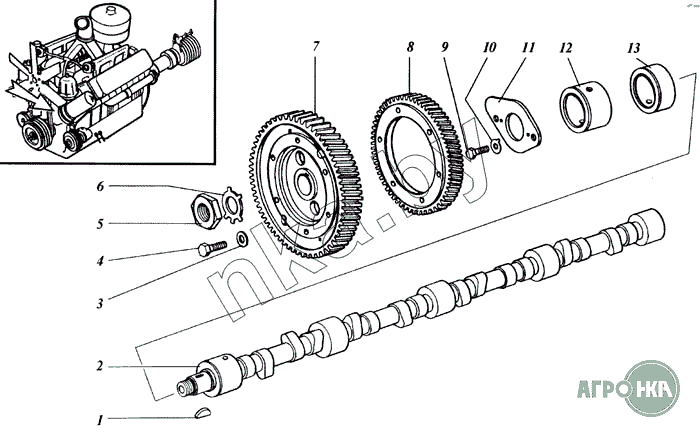 7
8
9
10
11
12
13
6
5
4
3
2
1
nka.by
АГРО НКА