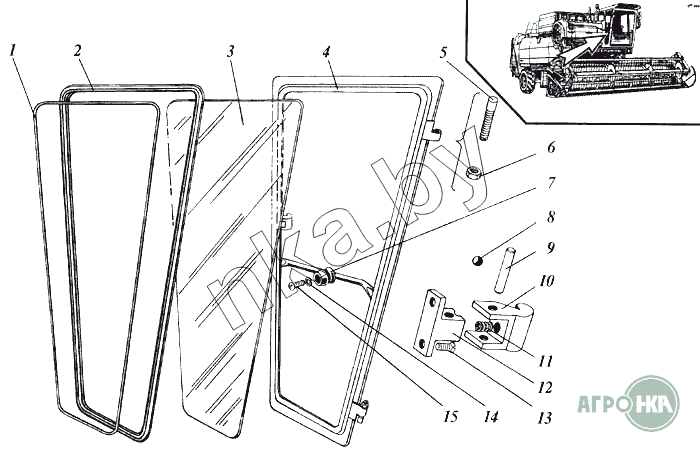 1
2
3
4
5
6
7
8
9
10
11
12
13
14
15

nka.by

АГРОНКА