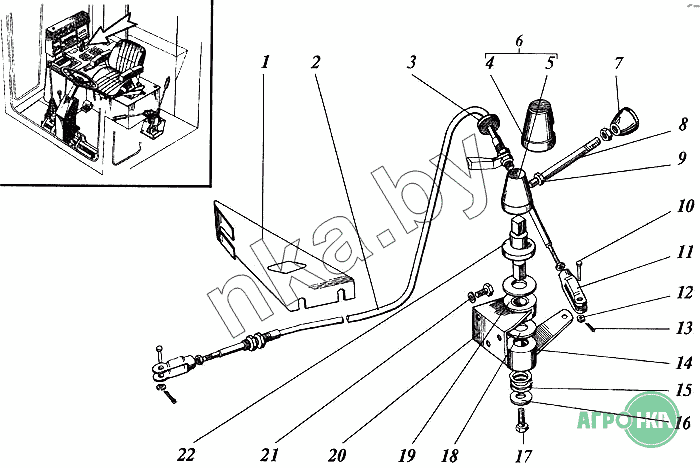 1 2 3 6 4 5 7 8 9 10 11 12 13 14 15 16 17 18 19 20 21 22

nka.by

АГРОНКА