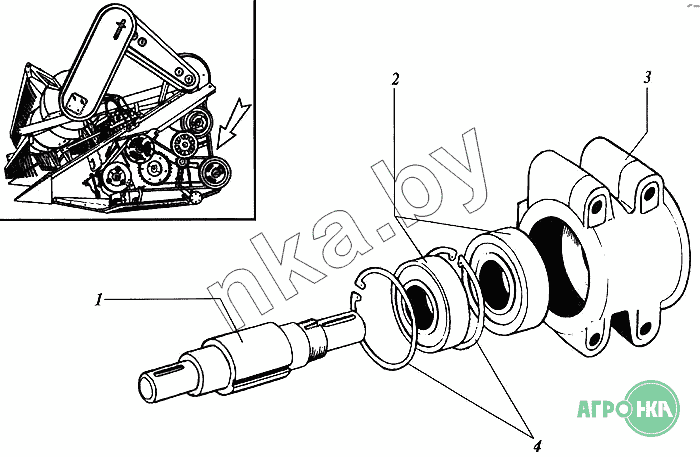 2
3
1
4
nka.by
АГРО НКА