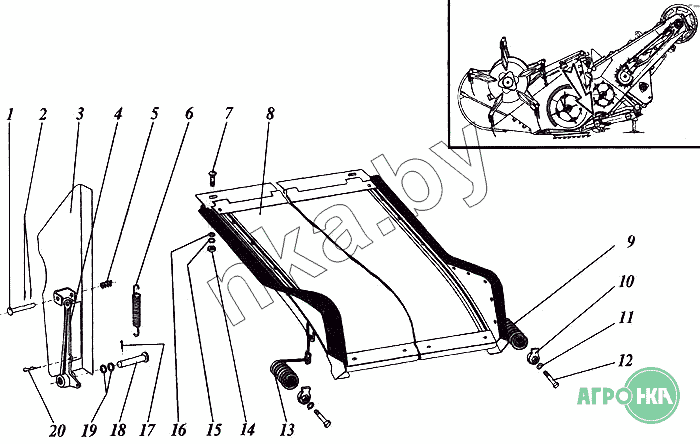 1 2 3 4 5 6 7 8

9

10

11

12

20 19 18 17 16 15 14 13

nka.by

АГРО НКА