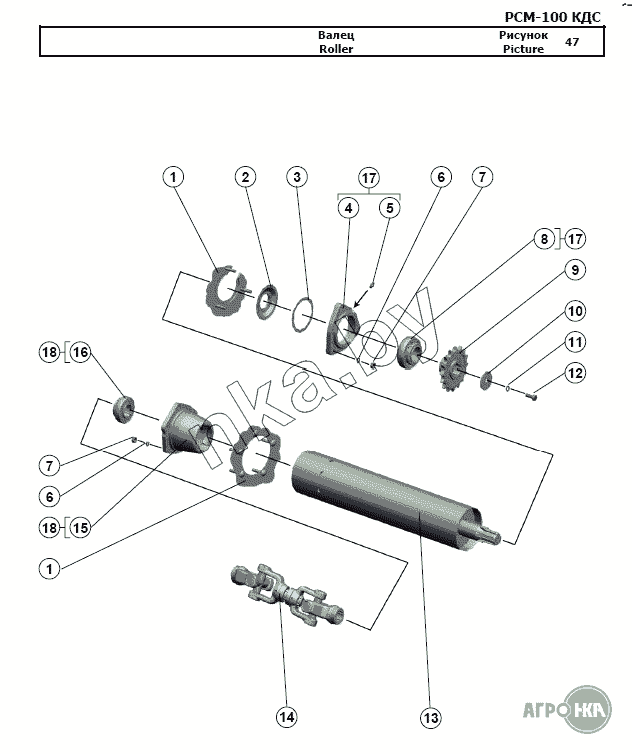 РСМ-100 КДС

| Валец Roller | Рисунок Picture | 47 |
|---|---|---|

1
2
3
17
4
5
6
7
8
17
9
10
11
12
18
16
7
6
18
15
1
14
13

nka.by

АГРО НКА