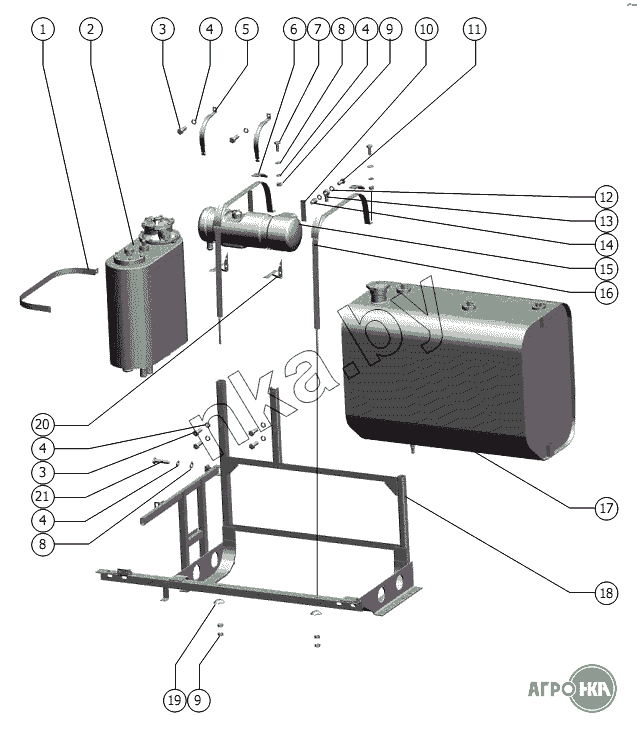 1
2
3
4
5
6
7
8
4
9
10
11
12
13
14
15
16
17
18
20
4
3
21
4
8
19
9
nka.by
АГРО НКА