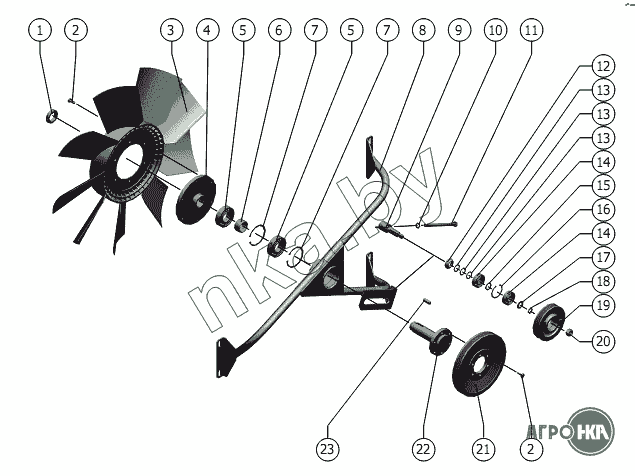 1 2 3 4 5 6 7 5 7 8 9 10 11
12
13
13
13
14
15
16
14
17
18
19
20
nka.by
23 22 21 2
АГРО НКА