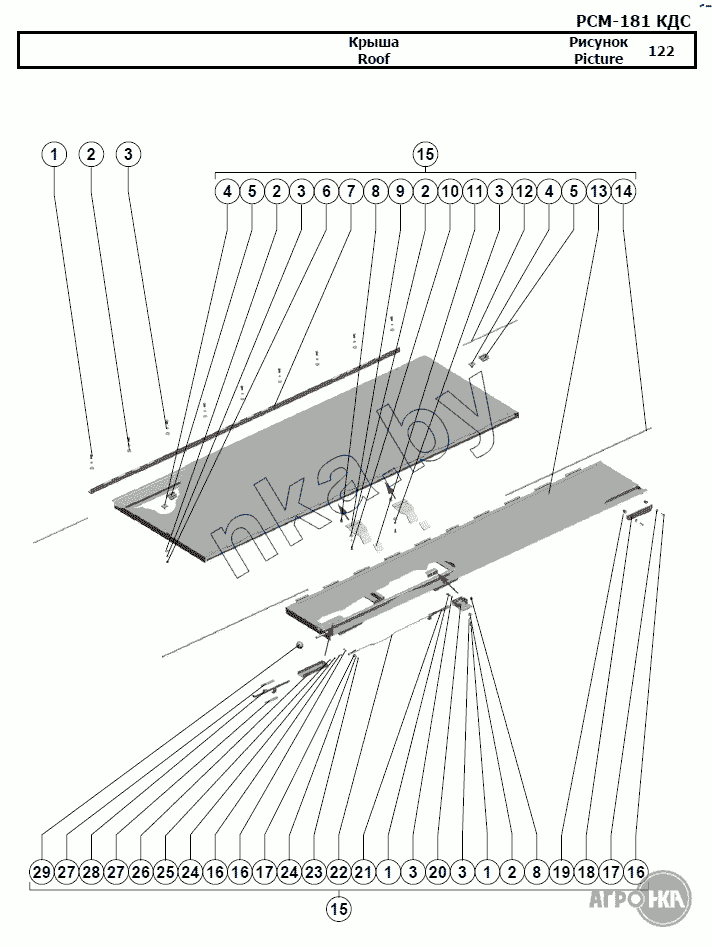 РСМ-181 КДС

Крыша
Roof

Рисунок
Picture
122

1 2 3

15

4 5 2 3 6 7 8 9 2 10 11 3 12 4 5 13 14

nka.by

29 27 28 27 26 25 24 16 16 17 24 23 22 21 1 3 20 3 1 2 8 19 18 17 16

15

АГРОНКА