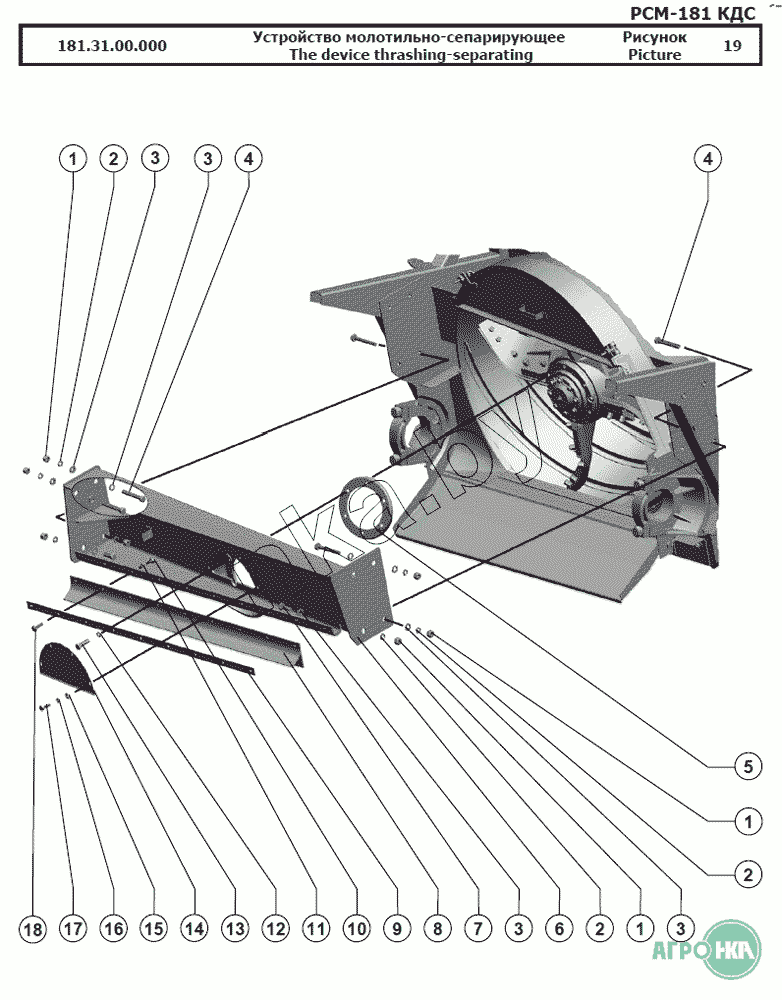 РСМ-181 КДС

| 181.31.00.000 | Устройство молотильно-сепарирующее The device thrashing-separating | Рисунок Picture | 19 |
|---|---|---|---|

1 2 3 3 4

4

5

1

2

18 17 16 15 14 13 12 11 10 9 8 7 3 6 2 1 3

АГРОНКА