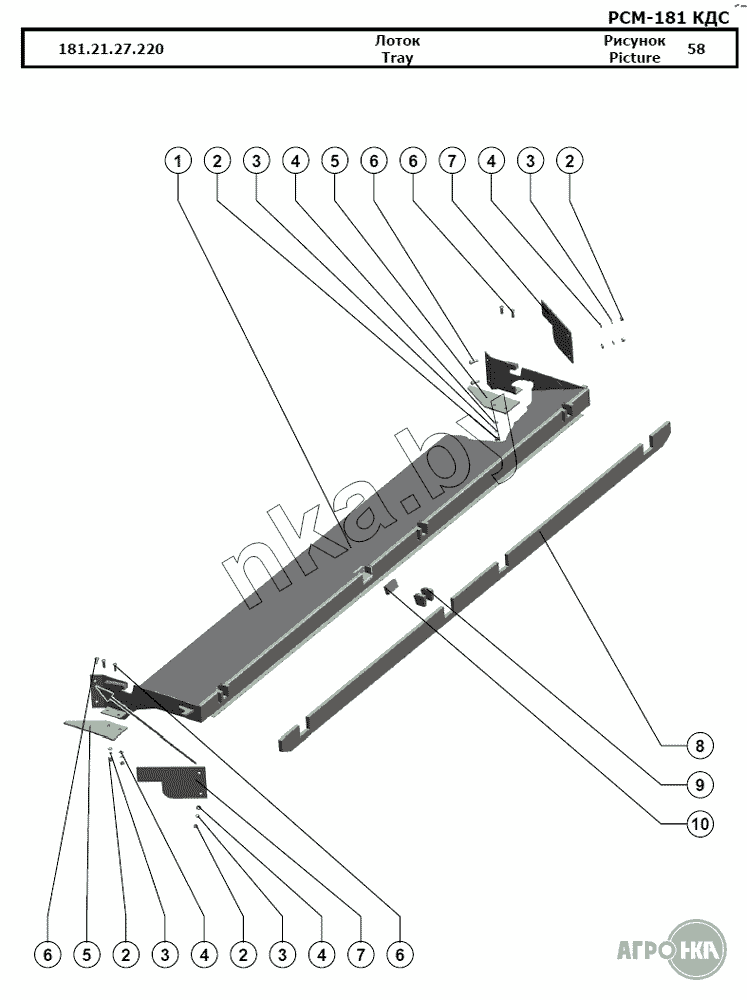 РСМ-181 КДС

| 181.21.27.220 | Лоток Tray | Рисунок Picture | 58 |
|---|---|---|---|

1 2 3 4 5 6 6 7 4 3 2

nka.by

8

9

10

6 5 2 3 4 2 3 4 7 6

АГРО НКА