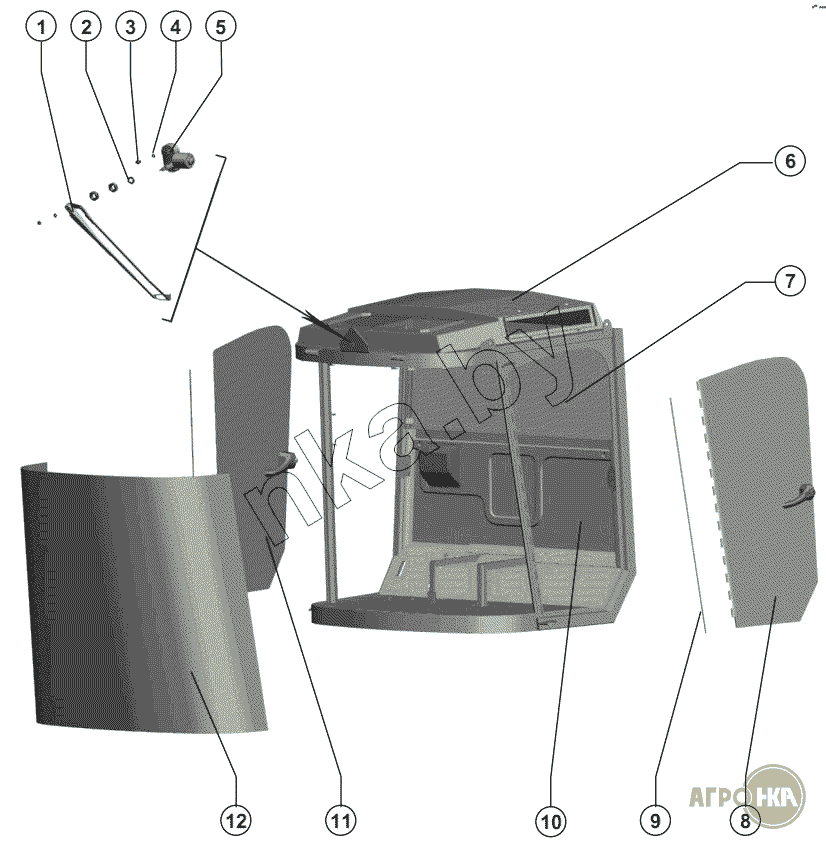 1
2
3
4
5
6
7
nka.by
12
11
10
9
8
АГРОНКА