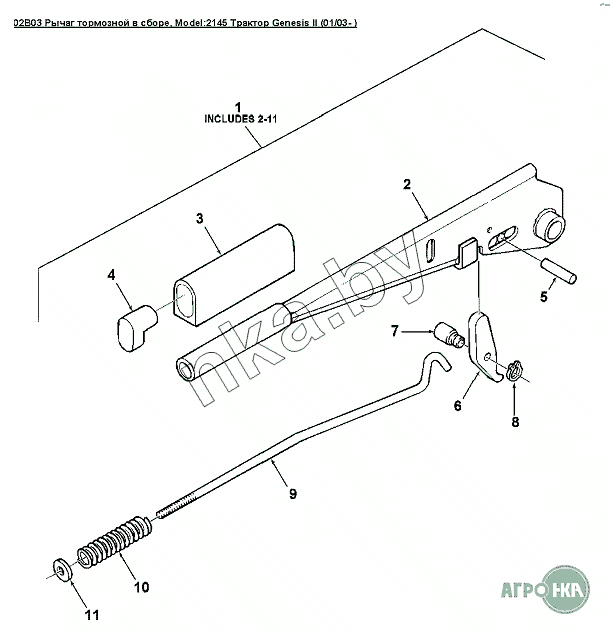 02B03 Рычаг тормозной в сборе, Model:2145 Трактор Genesis II (01/03- )

1
INCLUDES 2-11

2

3

4

5

7

6

8

9

10

11

nka.by

АГРО НКА