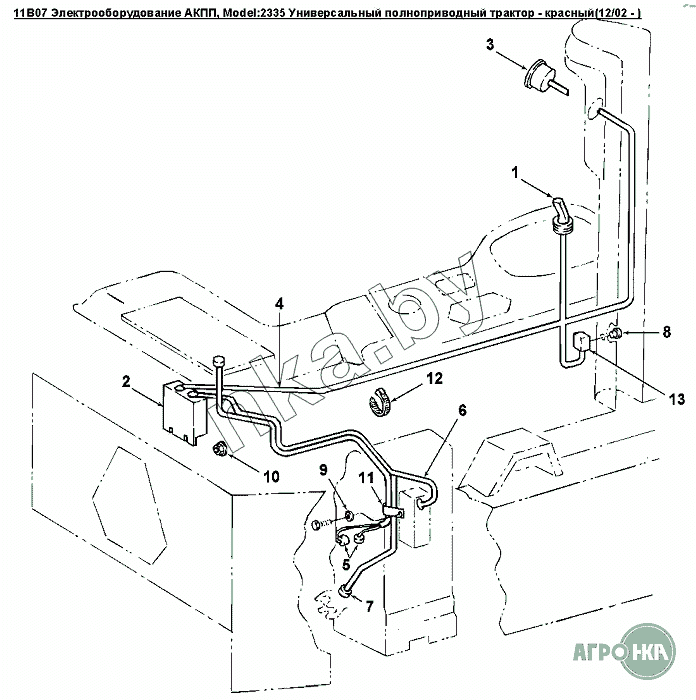 11B07 Электрооборудование АКПП, Model:2335 Универсальный полноприводный трактор - красный(12/02 - )

3

1

4

8

2

12

13

6

10

9

11

5

7

nka.by

АГРОНКА