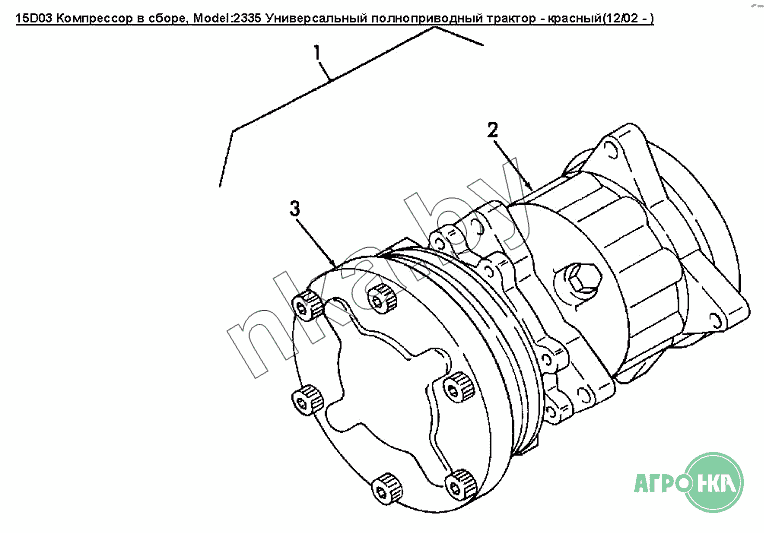 15D03 Компрессор в сборе, Model:2335 Универсальный полноприводный трактор - красный(12/02 - )

1

2

3

nka.by

АГРО НКА