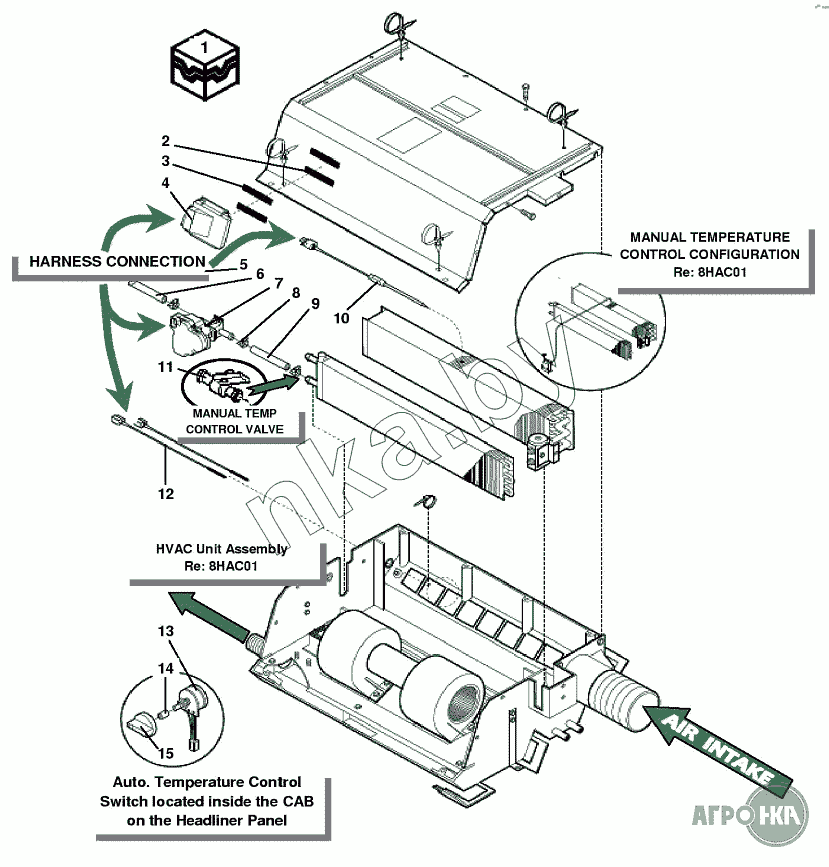 1

2

3

4

HARNESS CONNECTION

5

6

7

8

9

10

11

MANUAL TEMP CONTROL VALVE

12

MANUAL TEMPERATURE CONTROL CONFIGURATION Re: 8HAC01

nka.by

HVAC Unit Assembly Re: 8HAC01

13

14

15

Auto. Temperature Control Switch located inside the CAB on the Headliner Panel

AIR INTAKE

АГРОНКА